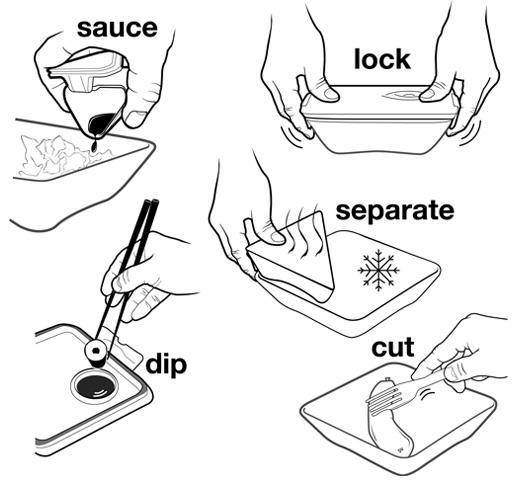 sauce

lock

separate

dip

cut